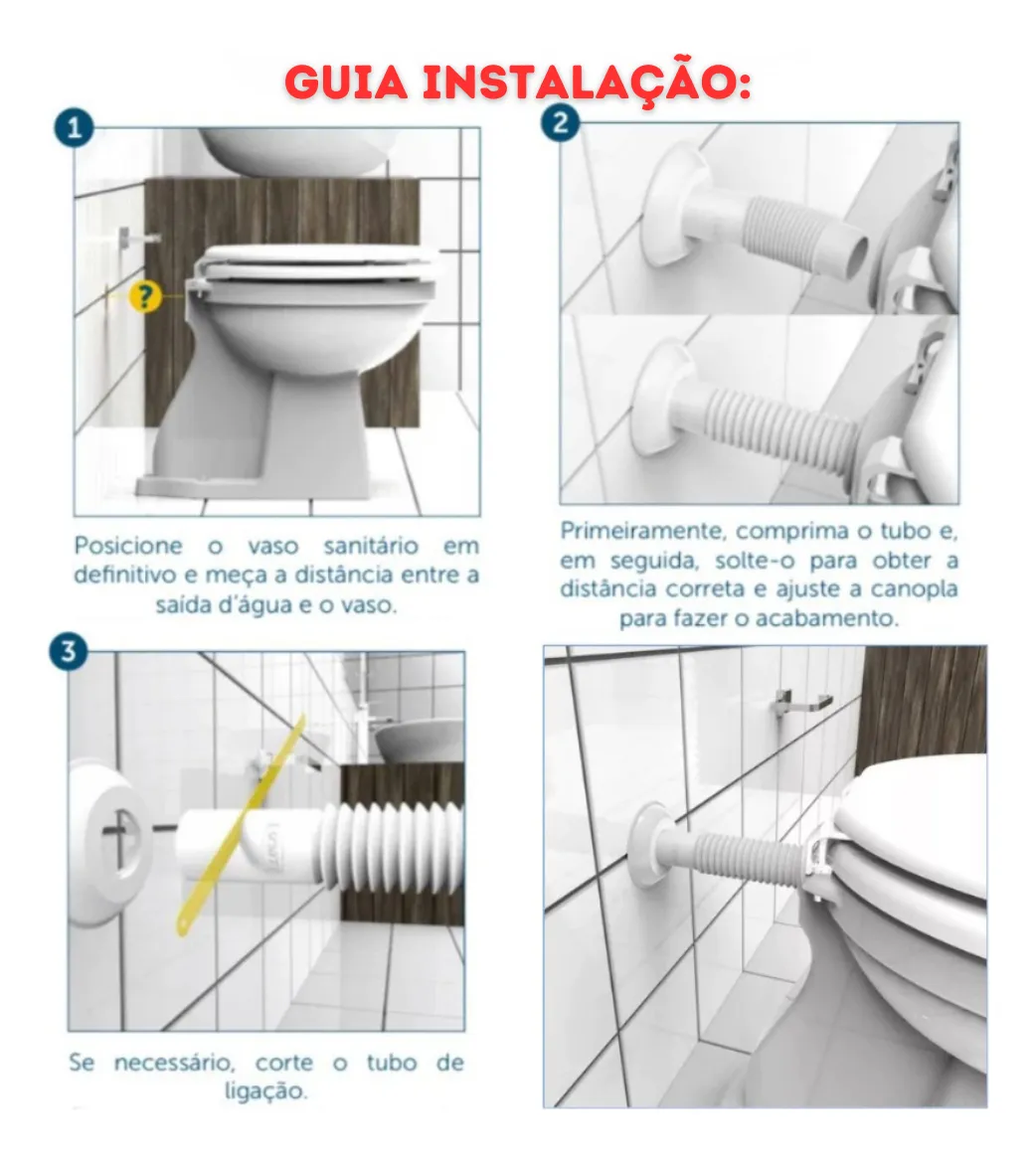 GUIA INSTALAÇÃO:

1

?

Posicione o vaso sanitário em definitivo e meça a distância entre a saída d'água e o vaso.

2

Primeiramente, comprima o tubo e, em seguida, solte-o para obter a distância correta e ajuste a canopla para fazer o acabamento.

3

Se necessário, corte o tubo de ligação.